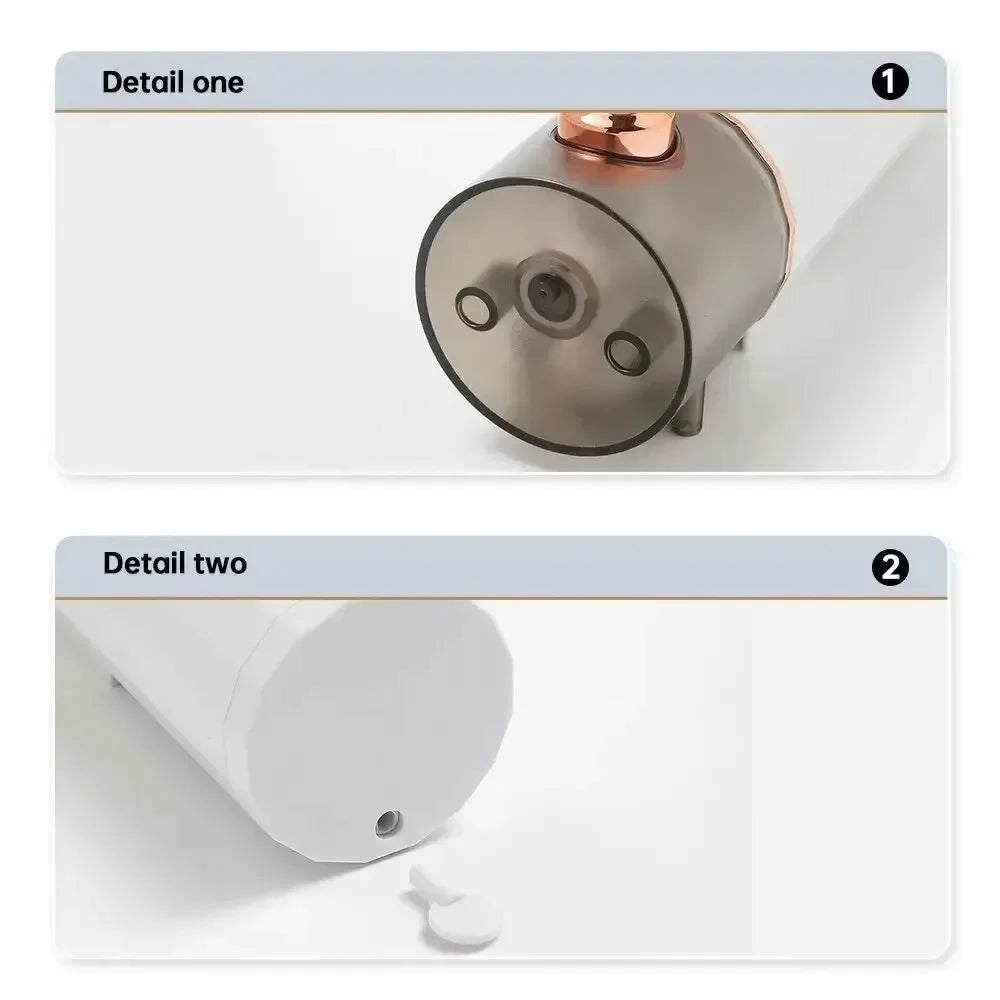 Detail one

1

Detail two

2