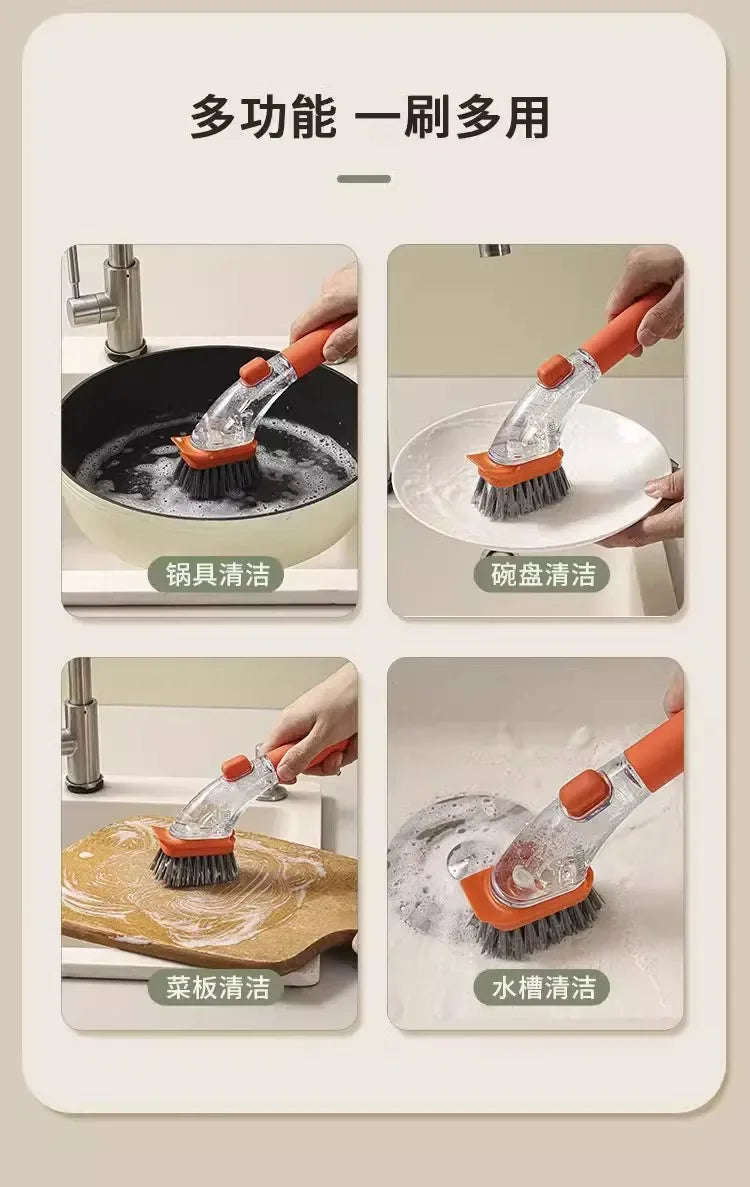 多功能 一刷多用

锅具清洁

碗盘清洁

菜板清洁

水槽清洁