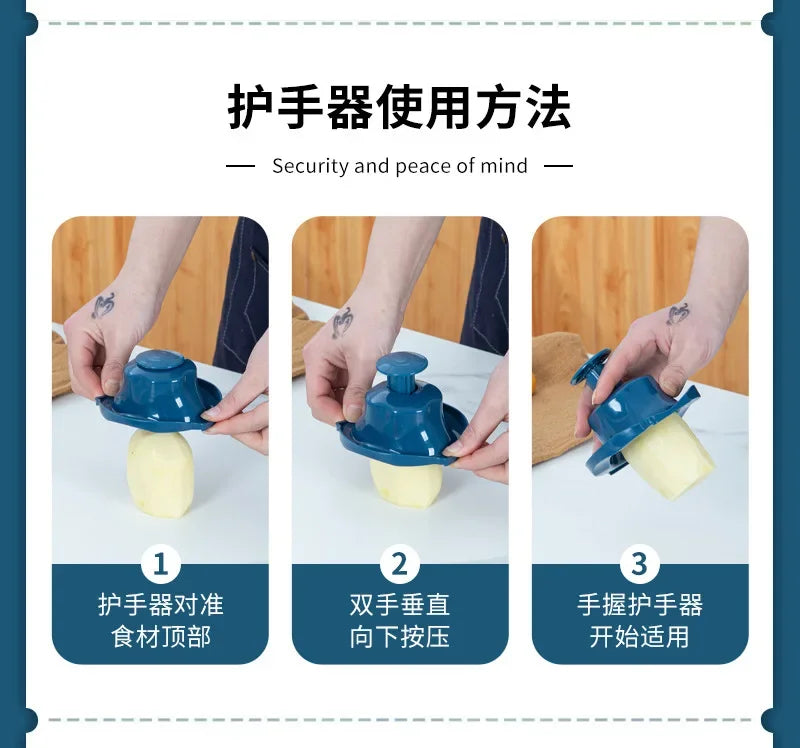 护手器使用方法

— Security and peace of mind —

1
护手器对准
食材顶部

2
双手垂直
向下按压

3
手握护手器
开始适用