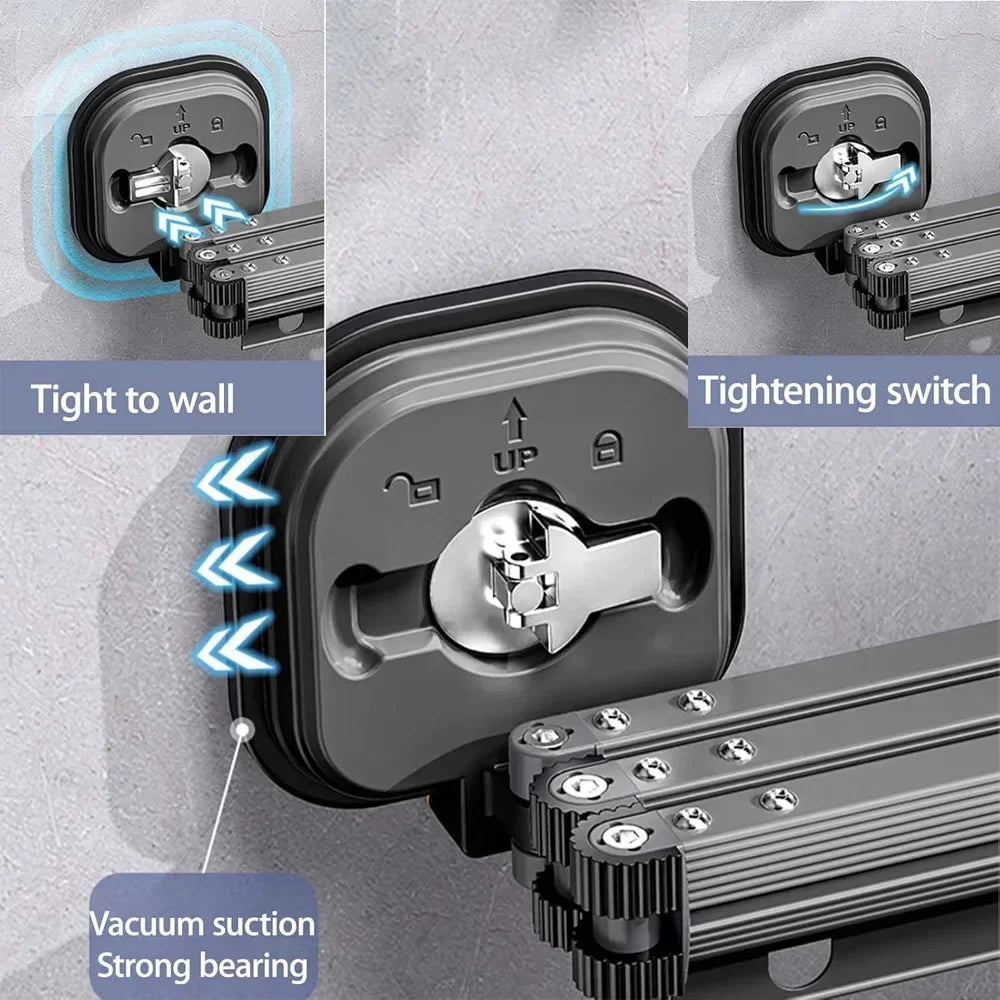 UP

Tight to wall

UP

Tightening switch

UP

Vacuum suction
Strong bearing