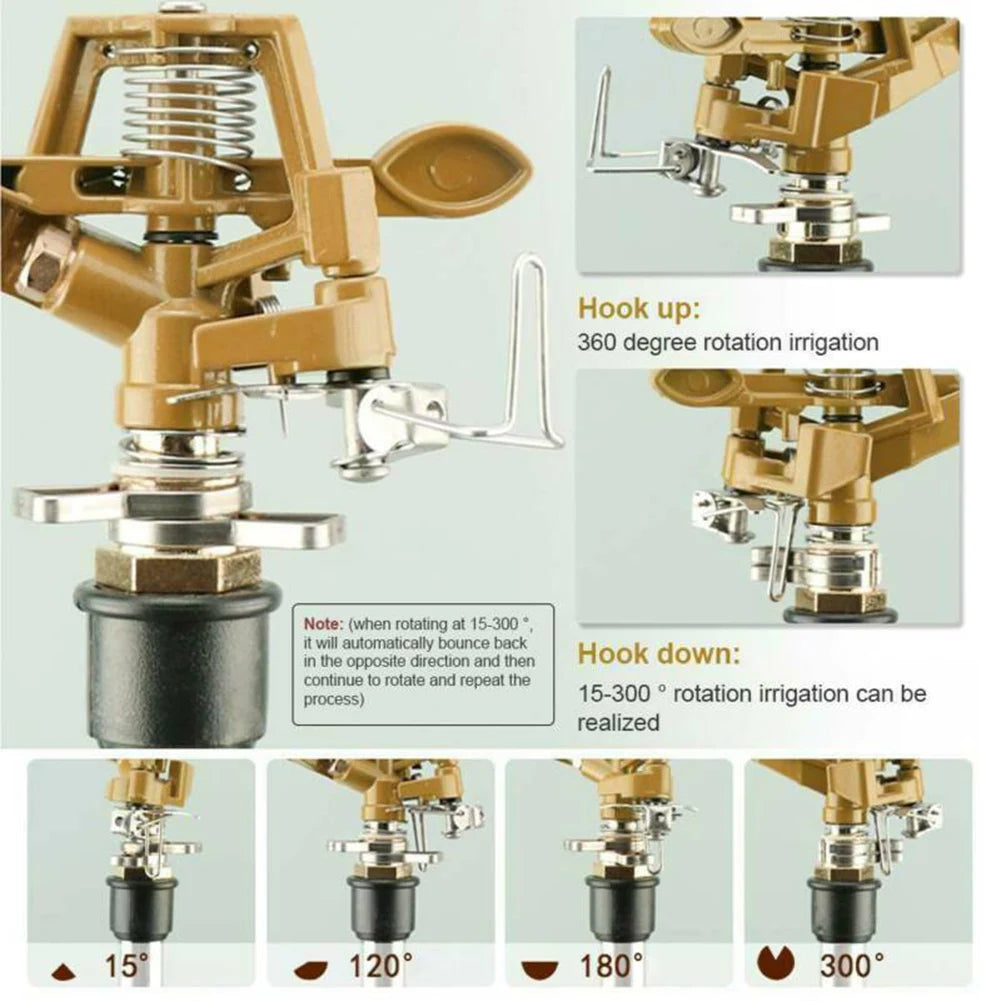 Hook up:
360 degree rotation irrigation

Note: (when rotating at 15-300 °, it will automatically bounce back in the opposite direction and then continue to rotate and repeat the process)

Hook down:
15-300 ° rotation irrigation can be realized

15°

120°

180°

300°