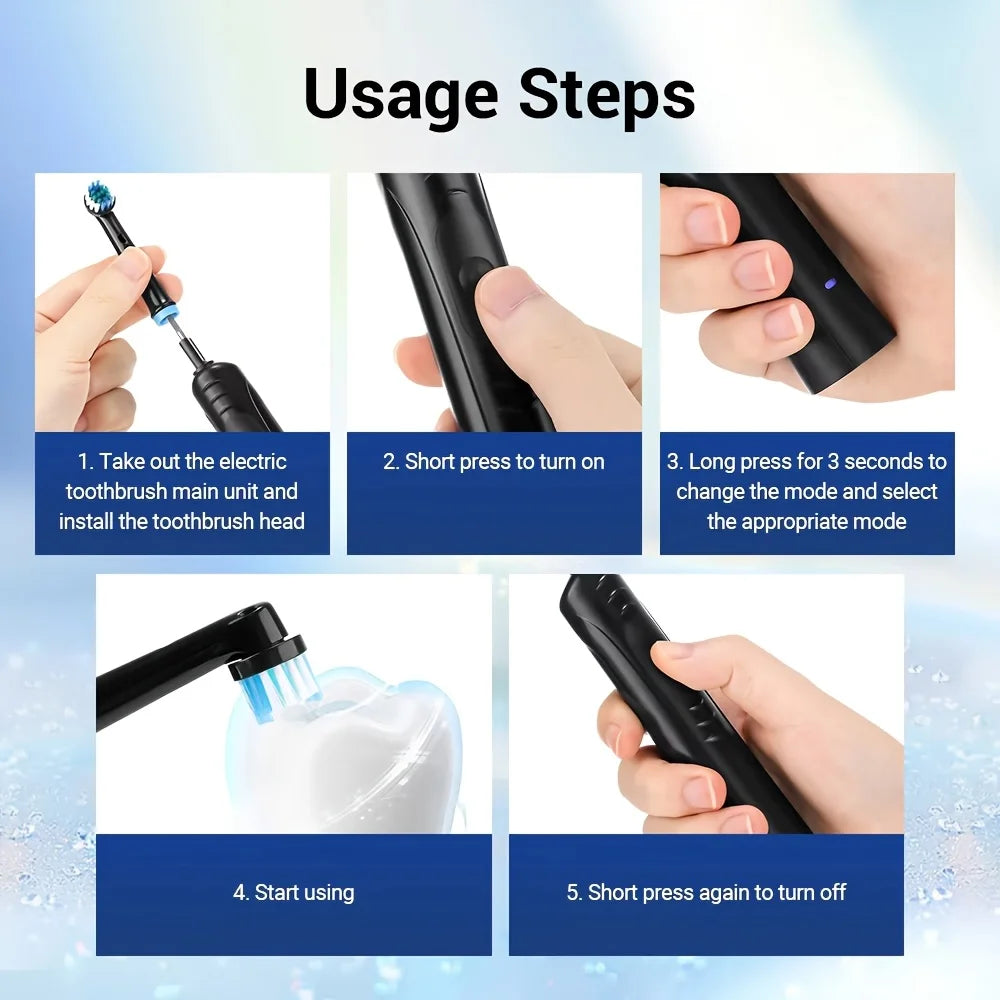 Usage Steps

1. Take out the electric toothbrush main unit and install the toothbrush head

2. Short press to turn on

3. Long press for 3 seconds to change the mode and select the appropriate mode

4. Start using

5. Short press again to turn off