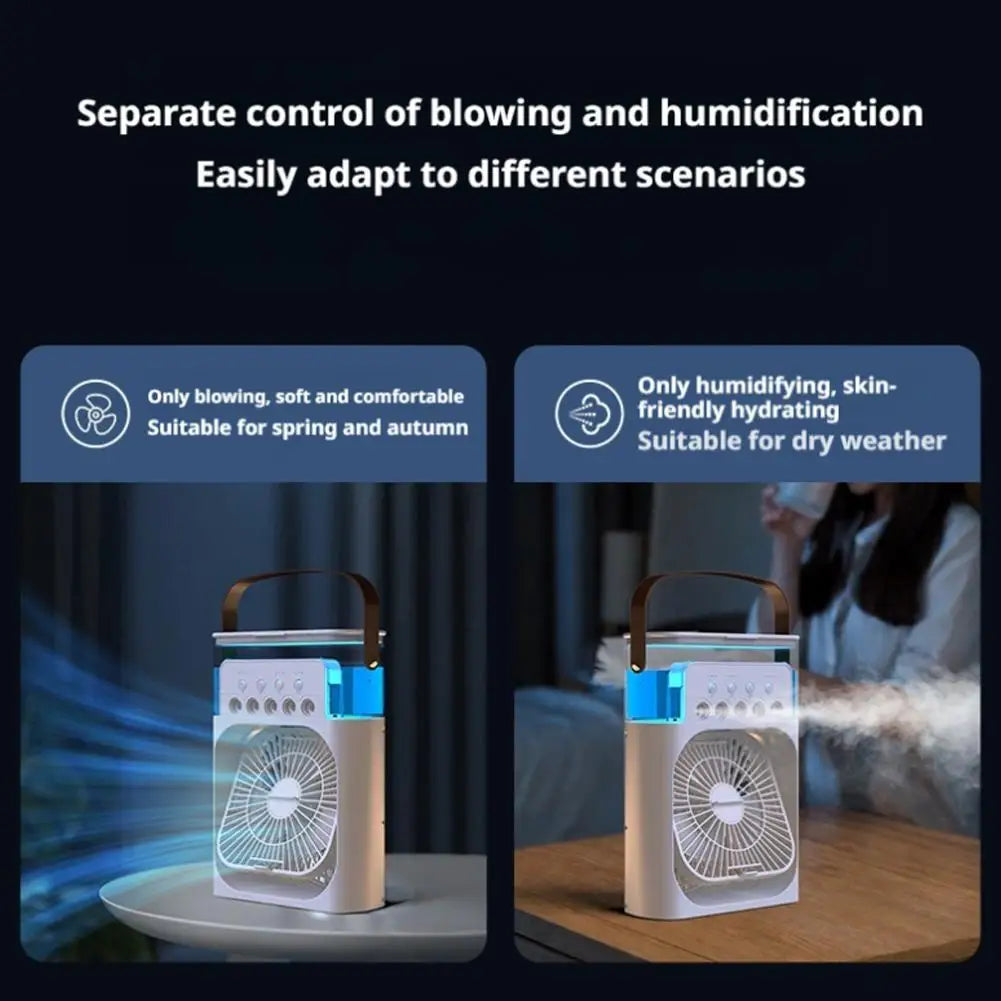 Separate control of blowing and humidification
Easily adapt to different scenarios

Only blowing, soft and comfortable
Suitable for spring and autumn

Only humidifying, skin-friendly hydrating
Suitable for dry weather