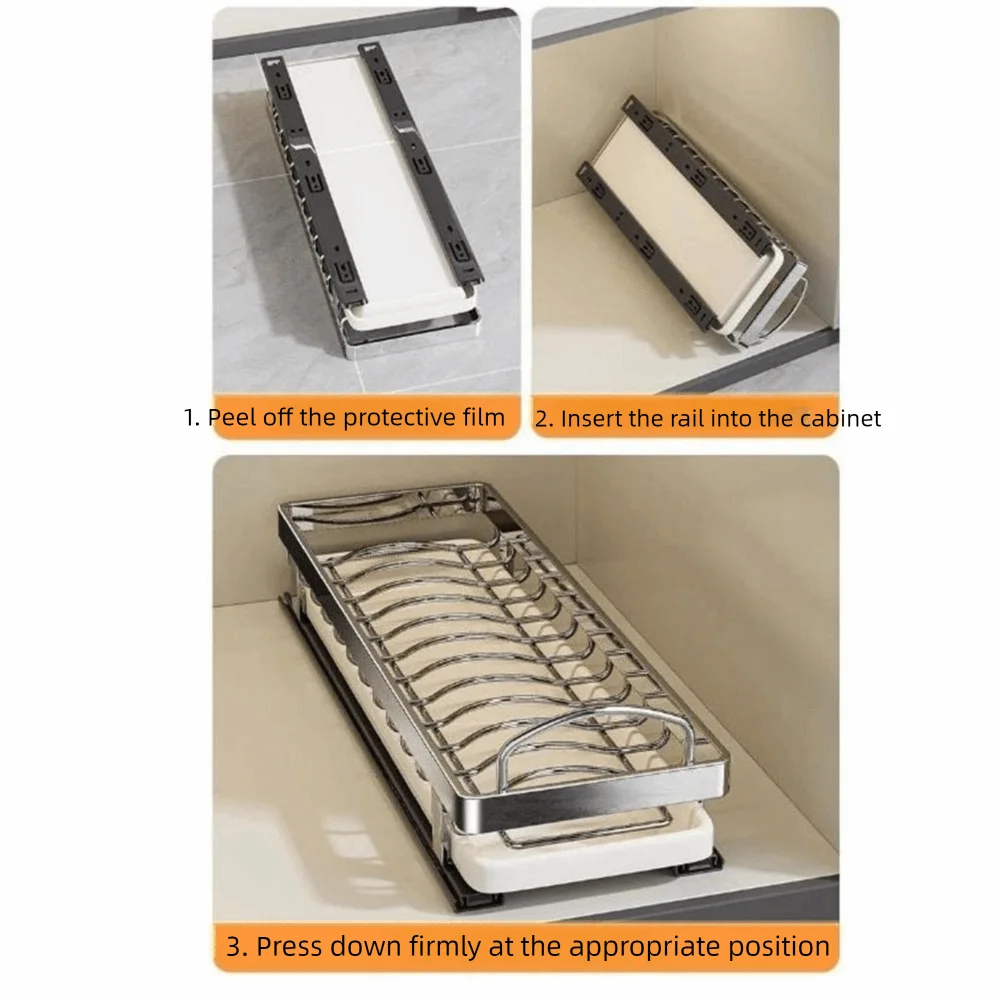 1. Peel off the protective film

2. Insert the rail into the cabinet

3. Press down firmly at the appropriate position